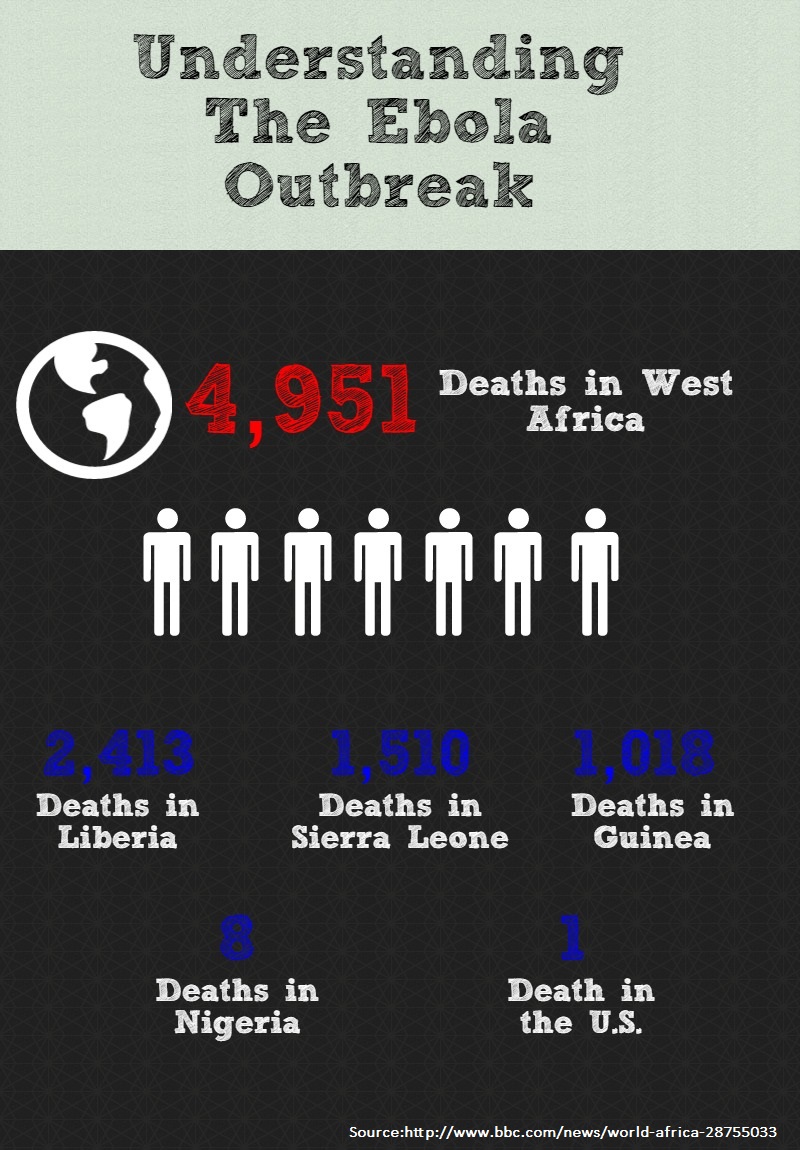 Understanding The Ebola Outbreak

4,951 Deaths in West Africa

2,413 Deaths in Liberia

1,510 Deaths in Sierra Leone

1,018 Deaths in Guinea

8 Deaths in Nigeria

1 Death in the U.S.

Source:http://www.bbc.com/news/world-africa-28755033